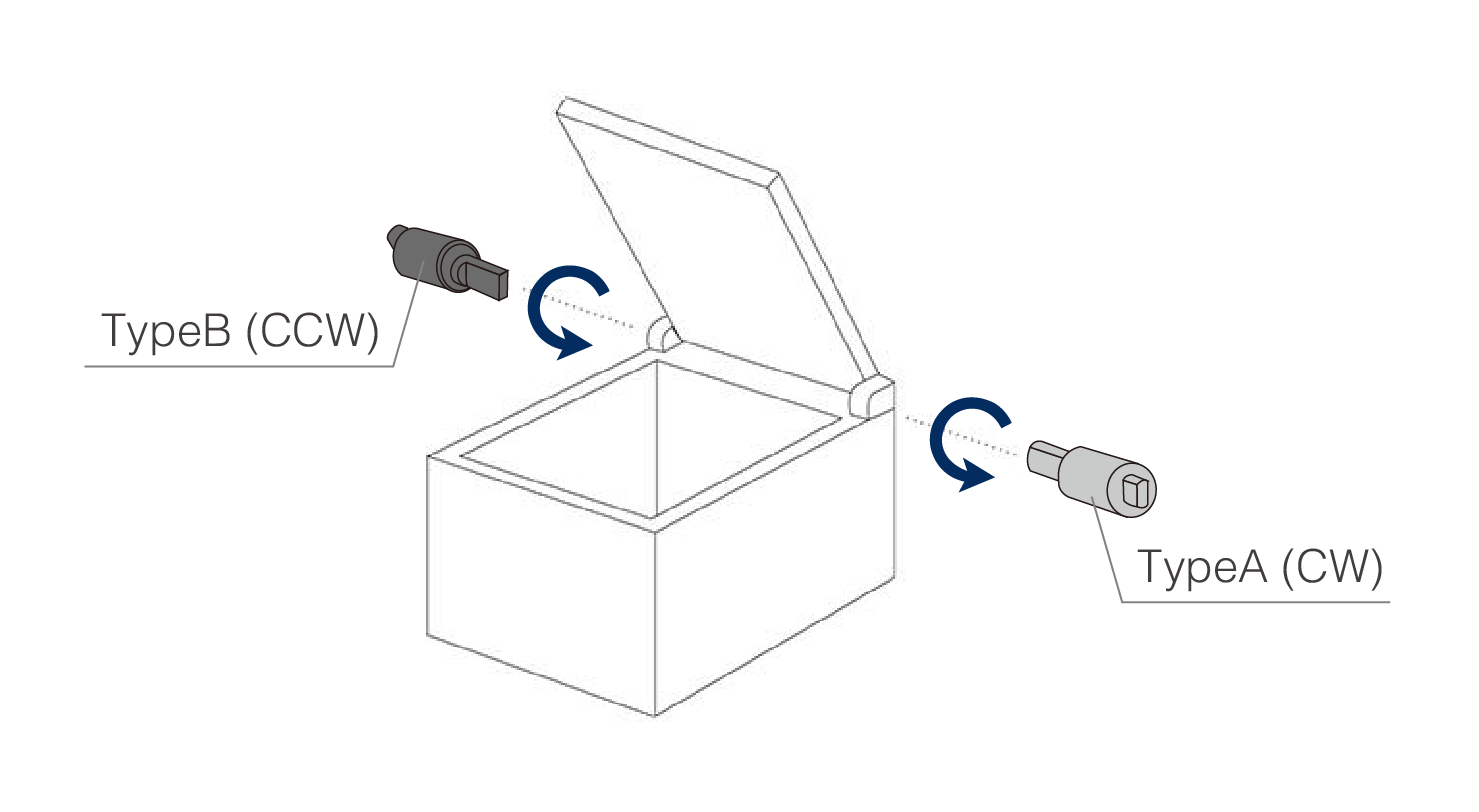 TypeB (CCW)

TypeA (CW)